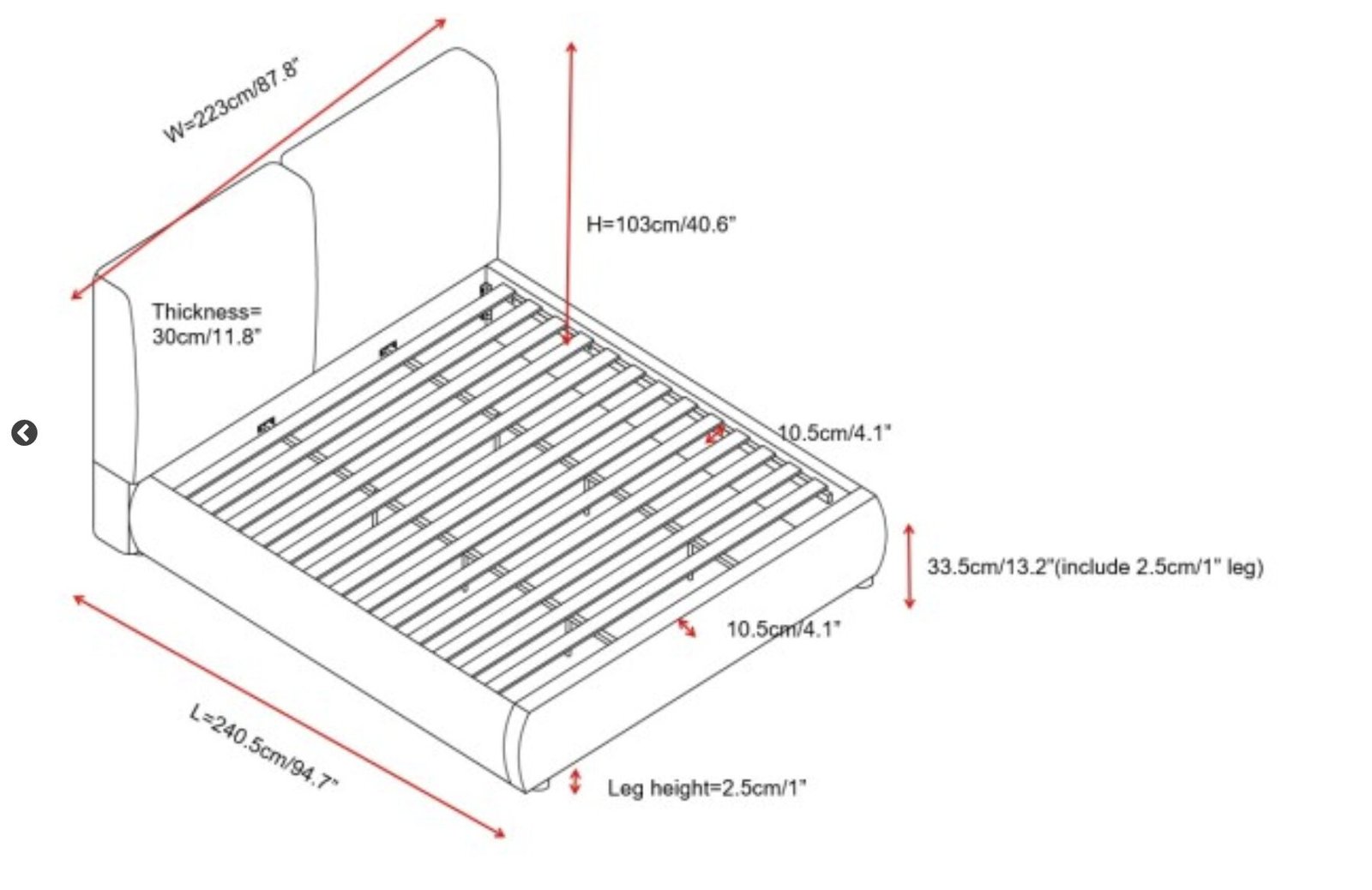 W=223cm/87.8"

H=103cm/40.6"

Thickness=
30cm/11.8"

10.5cm/4.1"

33.5cm/13.2"(include 2.5cm/1" leg)

10.5cm/4.1"

L=240.5cm/94.7"

Leg height=2.5cm/1"